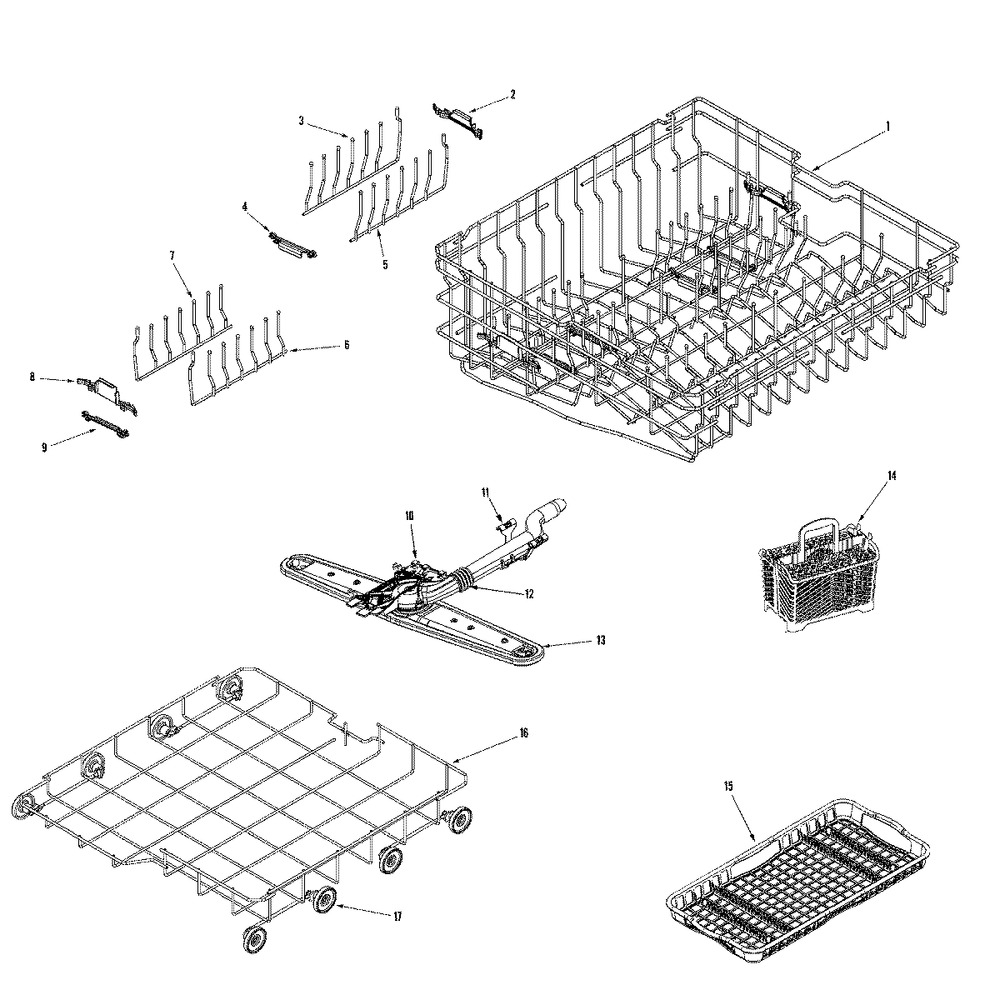 2
3
1
4
5
7
6
8
9
11
10
14
12
13
16
15
17