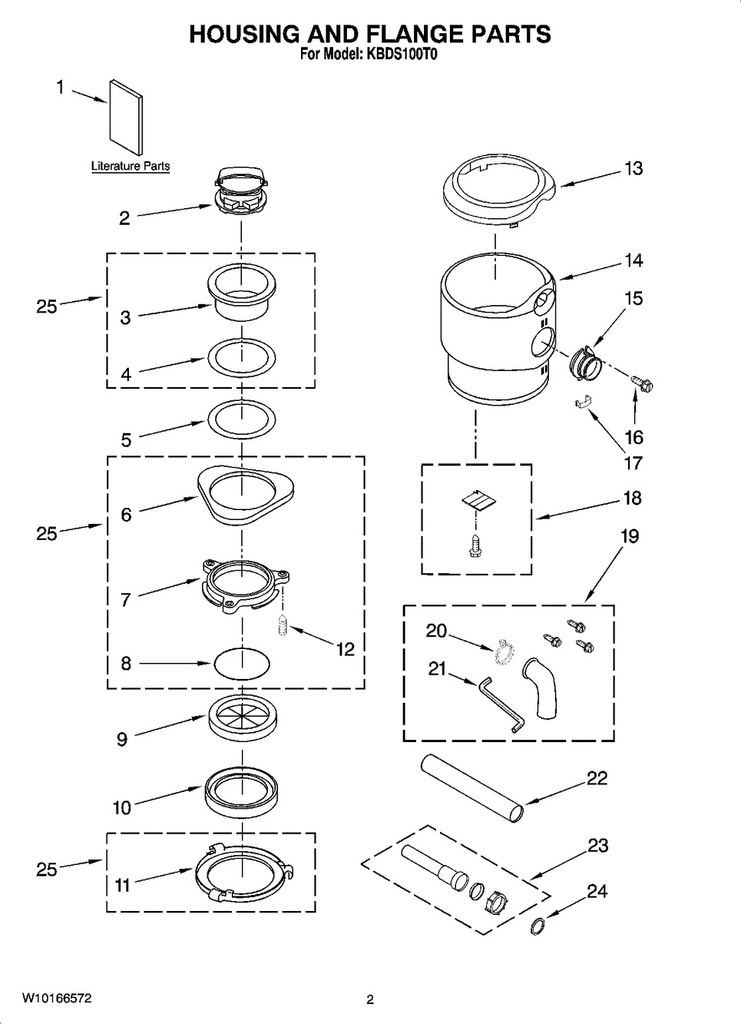 HOUSING AND FLANGE PARTS
For Model: KBDS100T0

1

Literature Parts

2

25

3

4

5

25

6

7

12

8

9

10

25

11

13

14

15

16

17

18

19

20

21

22

23

24

W10166572

2